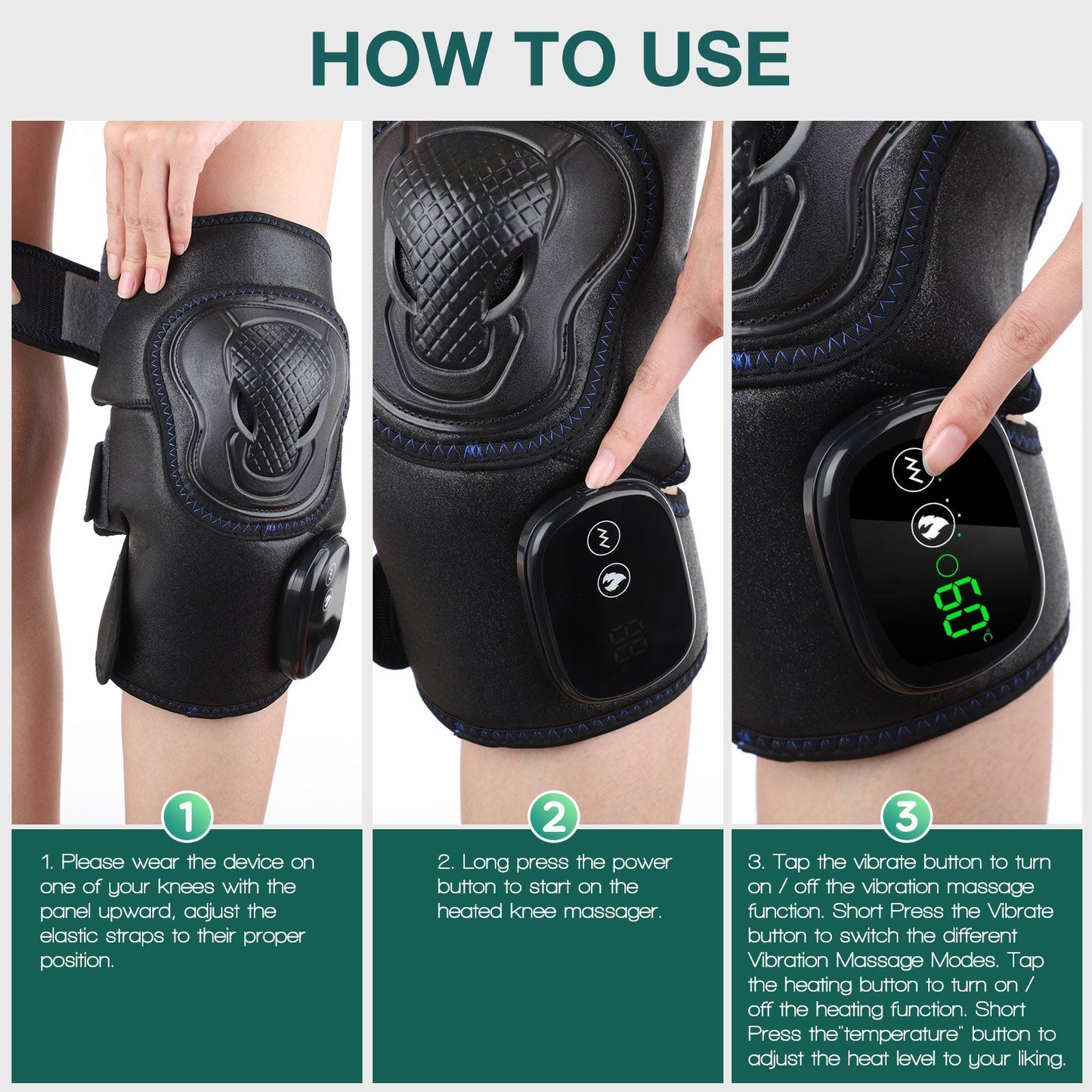 HOW TO USE

60 °C

1

1. Please wear the device on one of your knees with the panel upward, adjust the elastic straps to their proper position.

2

2. Long press the power button to start on the heated knee massager.

3

3. Tap the vibrate button to turn on / off the vibration massage function. Short Press the Vibrate button to switch the different Vibration Massage Modes. Tap the heating button to turn on / off the heating function. Short Press the"temperature" button to adjust the heat level to your liking.