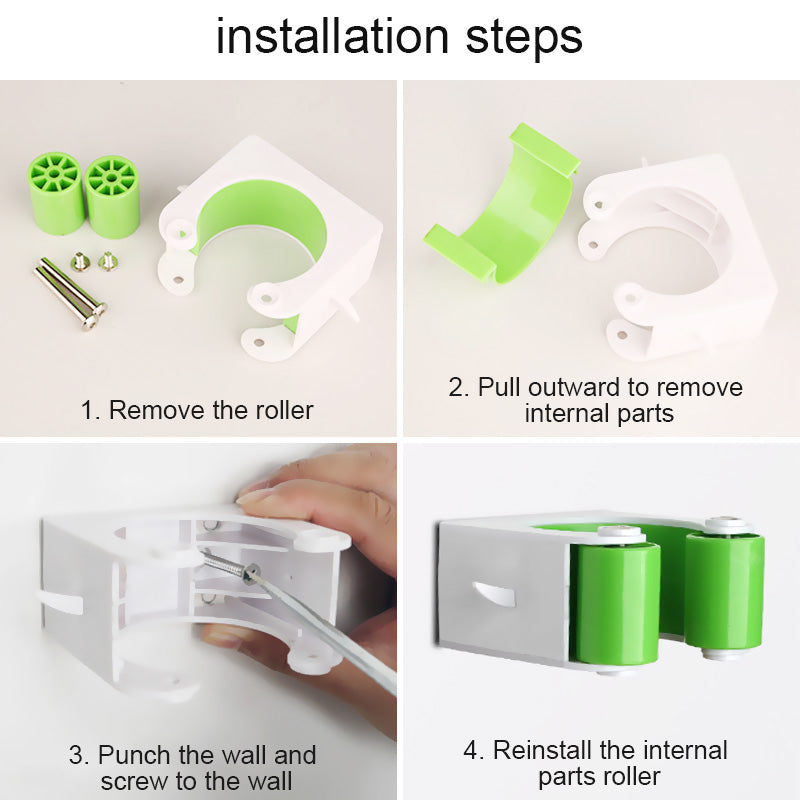 installation steps

1. Remove the roller

2. Pull outward to remove internal parts

3. Punch the wall and screw to the wall

4. Reinstall the internal parts roller